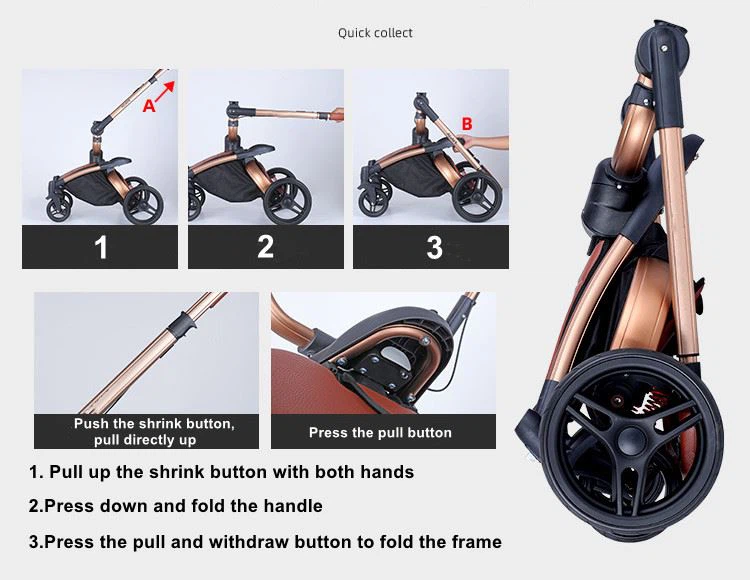 Quick collect

A

B

1

2

3

Push the shrink button, pull directly up

Press the pull button

1. Pull up the shrink button with both hands

2.Press down and fold the handle

3.Press the pull and withdraw button to fold the frame